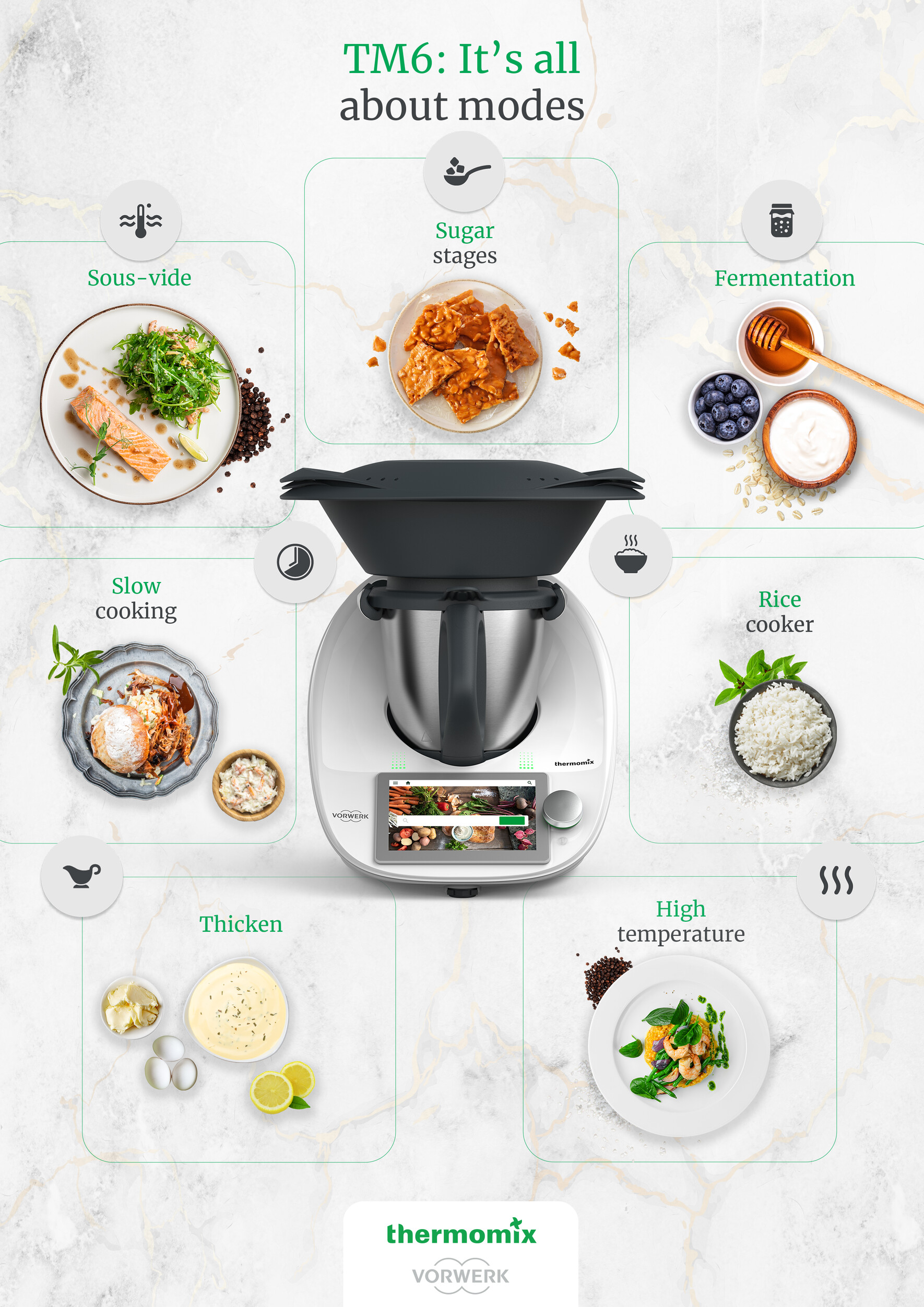 TM6: It's all about modes

Sous-vide

Sugar stages

Fermentation

Slow cooking

Rice cooker

thermomix

VORWERK

Thicken

High temperature

thermomix

VORWERK